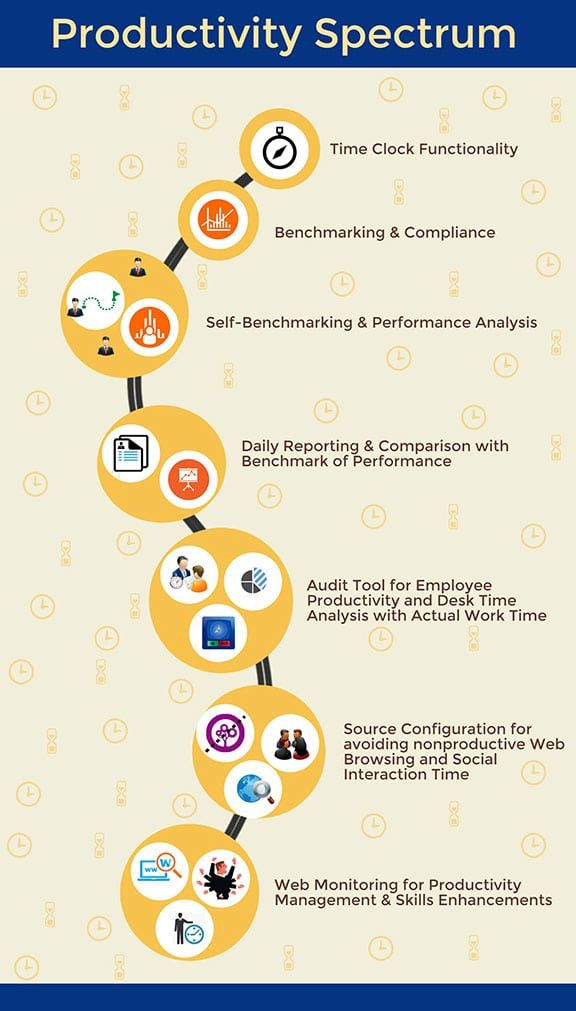 Productivity Spectrum

Time Clock Functionality

Benchmarking & Compliance

Self-Benchmarking & Performance Analysis

Daily Reporting & Comparison with Benchmark of Performance

Audit Tool for Employee Productivity and Desk Time Analysis with Actual Work Time

Source Configuration for avoiding nonproductive Web Browsing and Social Interaction Time

Web Monitoring for Productivity Management & Skills Enhancements